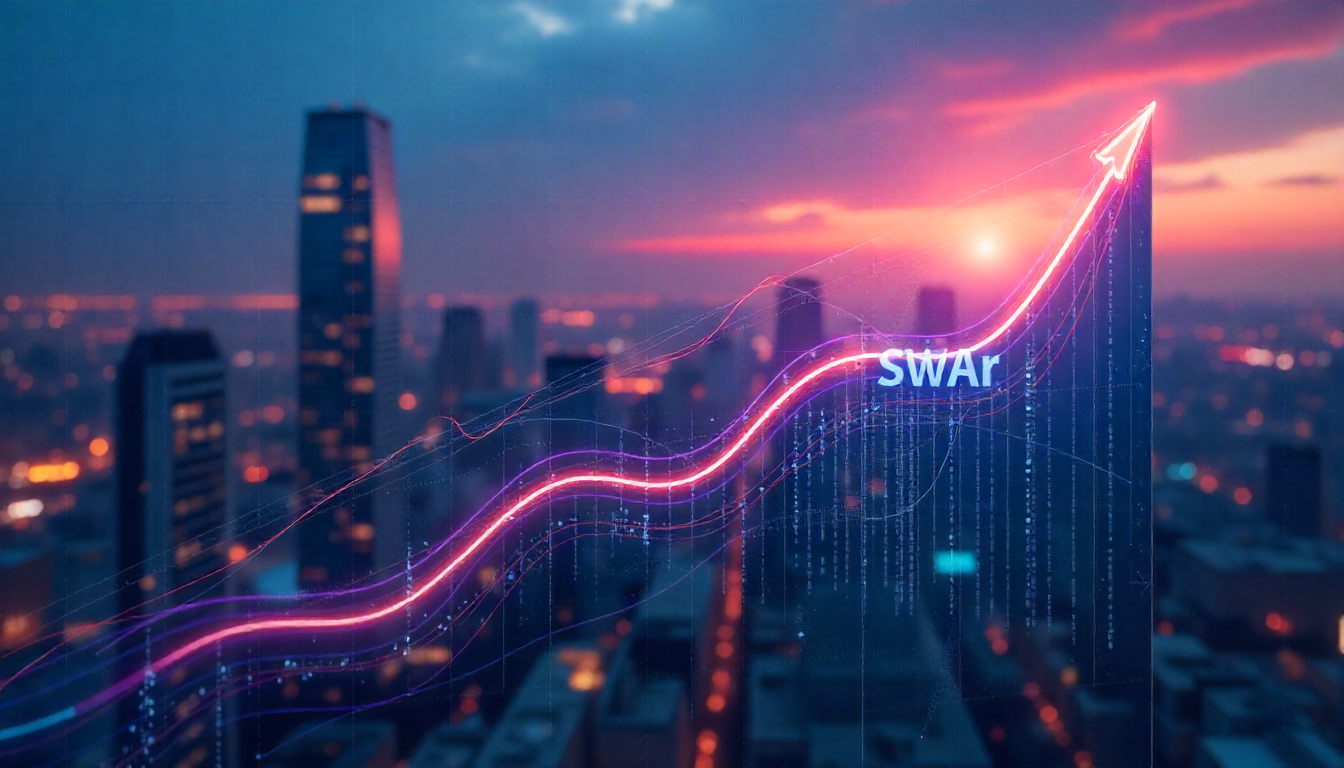 SWAr